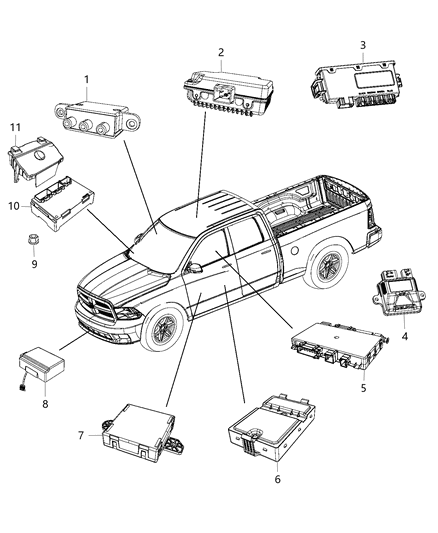 1
2
3
11
10
9
4
5
8
7
6