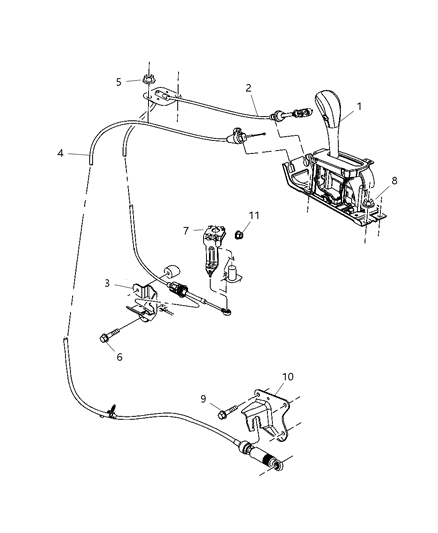 5
2
1
4
8
11
7
3
6
10
9