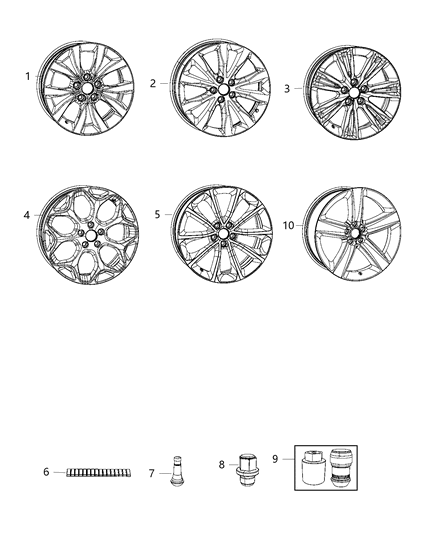 1
2
3
4
5
10
6
7
8
9