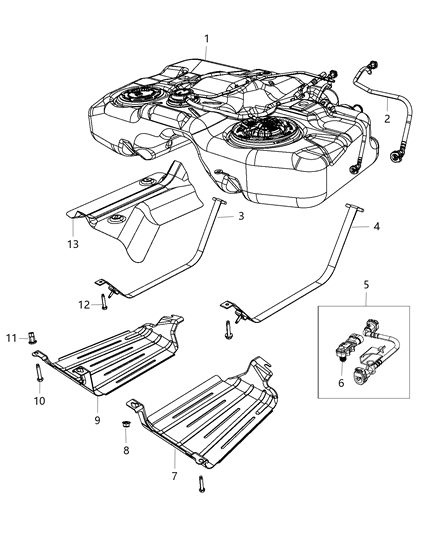 1
2
3
13
4
5
12
11
6
10
9
8
7