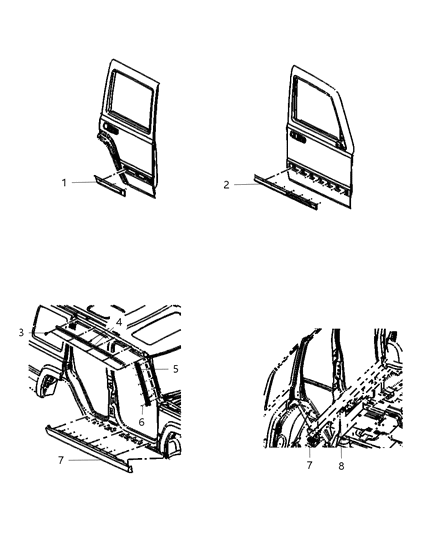 1
2
3
4
5
6
7
7
8