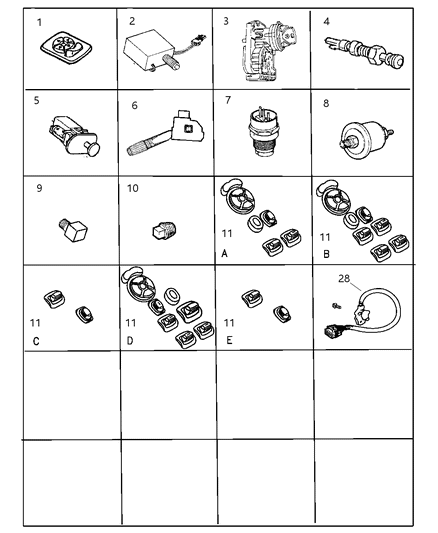 1
2
3
4
5
6
7
8
9
10
11
A
11
B
11
C
11
D
11
E
28