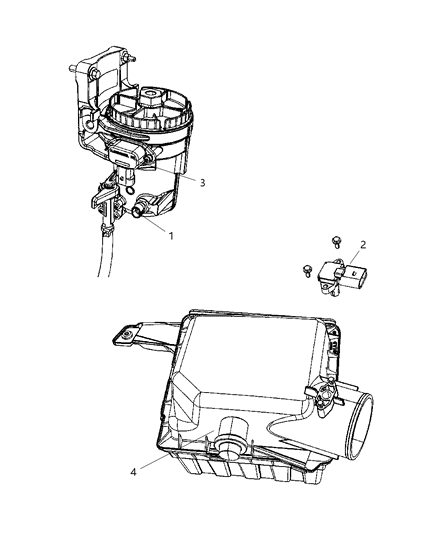 3
1
2
4