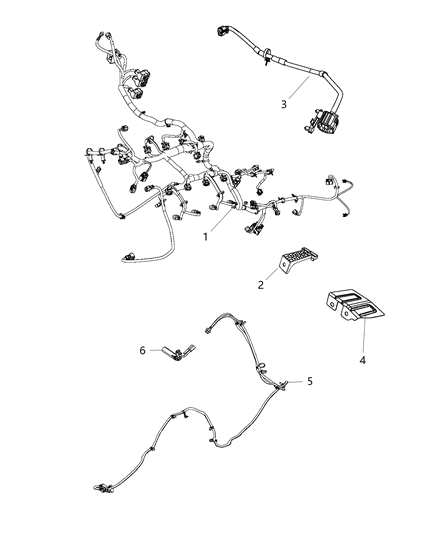 3
1
2
4
6
5