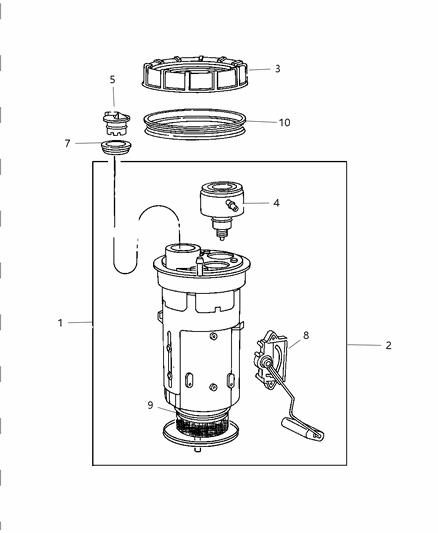 3
5
10
7
4
1
8
2
9