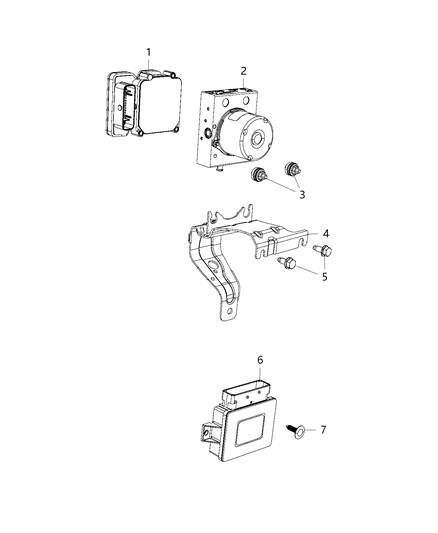 1
2
3
4
5
6
7