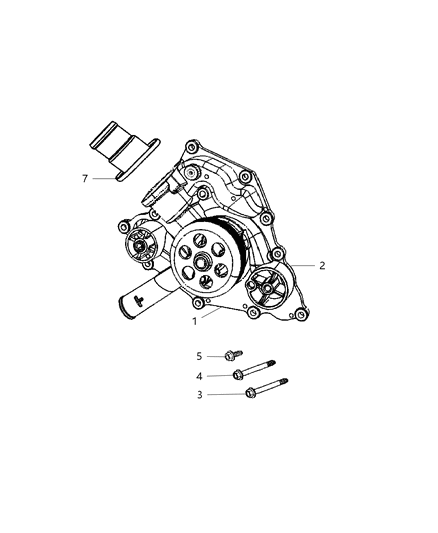 7
2
1
5
4
3