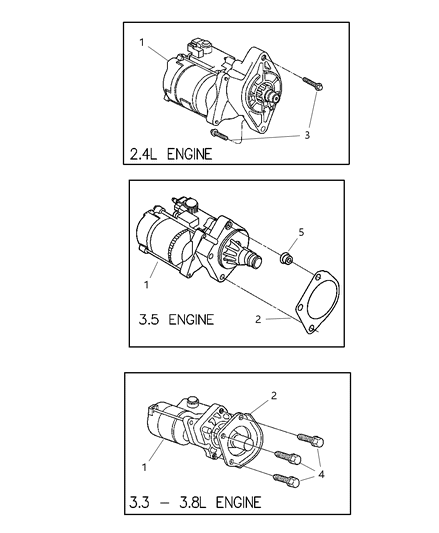 1

3

2.4L ENGINE

5

1

2

3.5 ENGINE

2

1

4

3.3 – 3.8L ENGINE