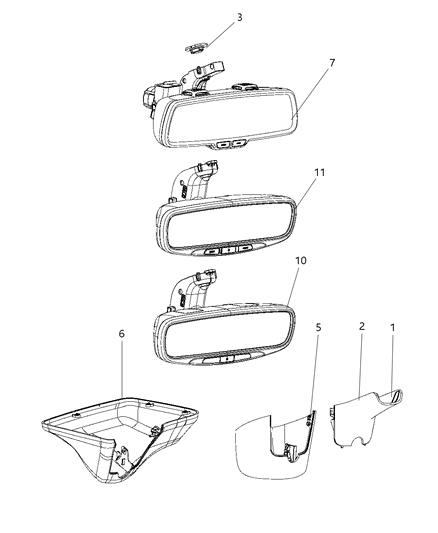 3
7
11
10
6
5
2
1