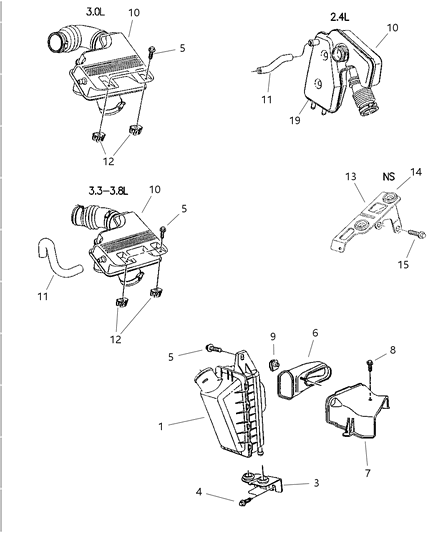 3.0L
10
5
12

2.4L
10
11
19

3.3–3.8L
10
5
11
12

13
NS
14
15

5
9
6
8
1
7
3
4