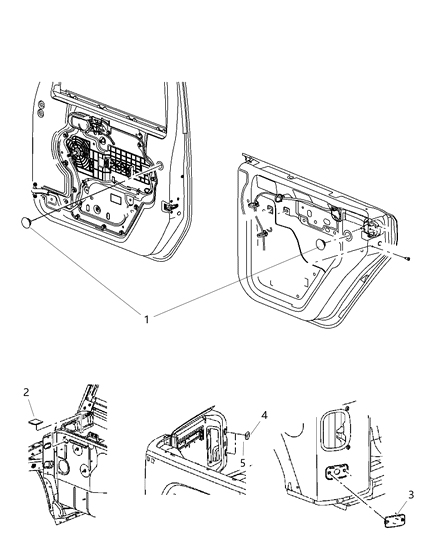 1
2
4
5
3