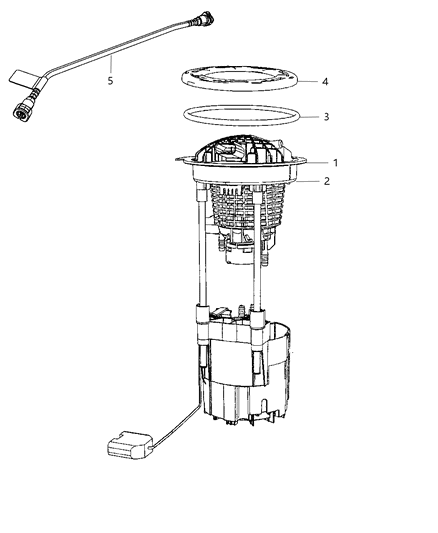 5
4
3
1
2