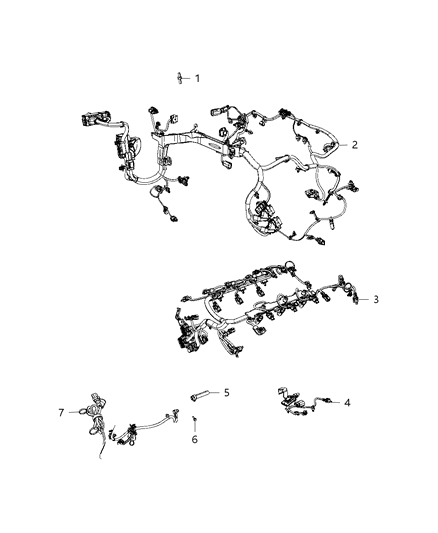 1
2
3
5
4
7
6