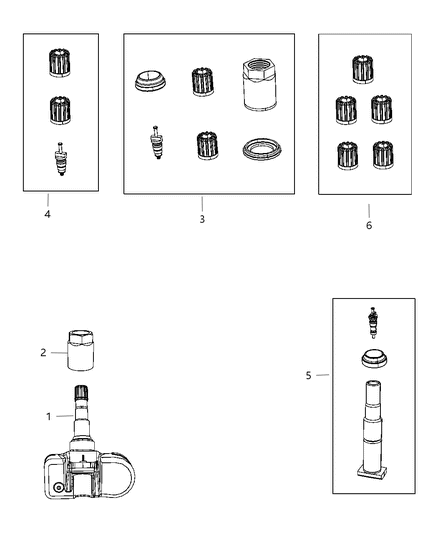 4

3

6

2

1

5