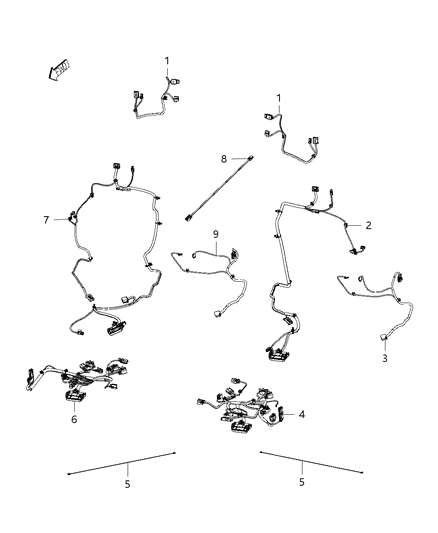 FWD
1
1
8
7
2
9
3
6
4
5
5