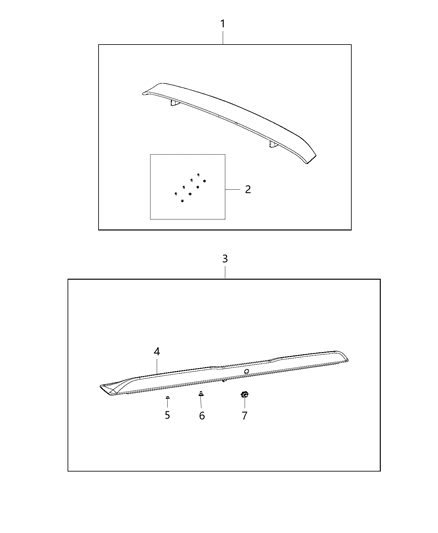 1
2
3
4
5
6
7