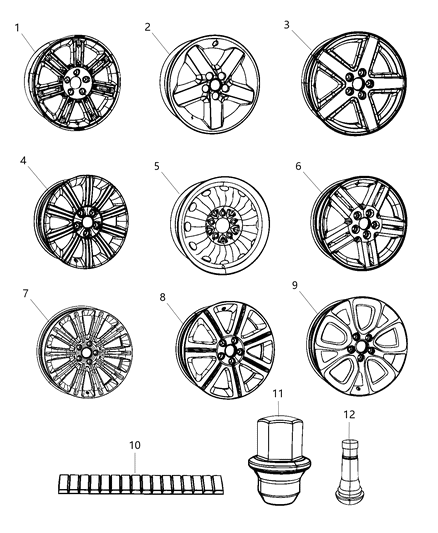 1
2
3
4
5
6
7
8
9
10
11
12