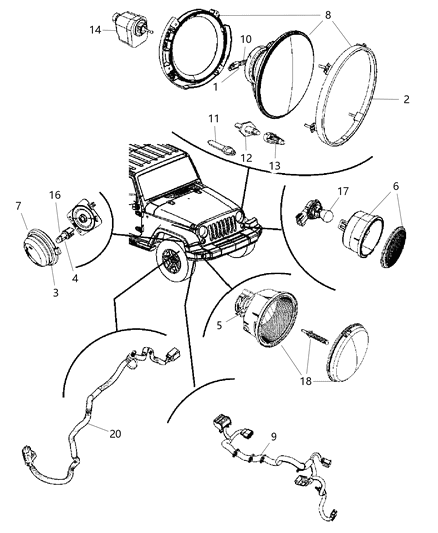 14
8
10
1
2
11
12
13
16
7
4
3
17
6
5
18
20
9