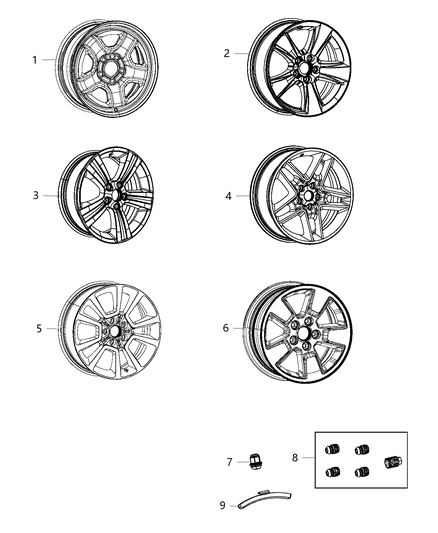 1
2
3
4
5
6
7
8
9