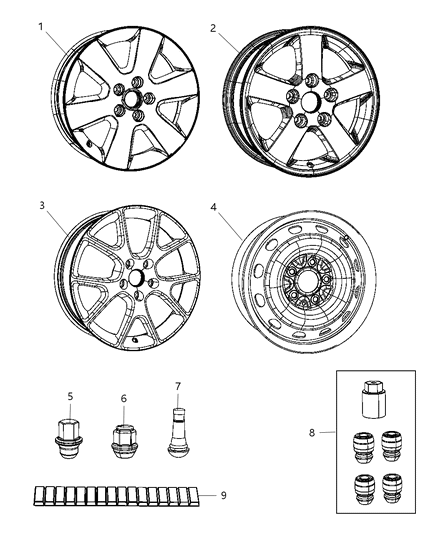 1
2
3
4
5
6
7
8
9