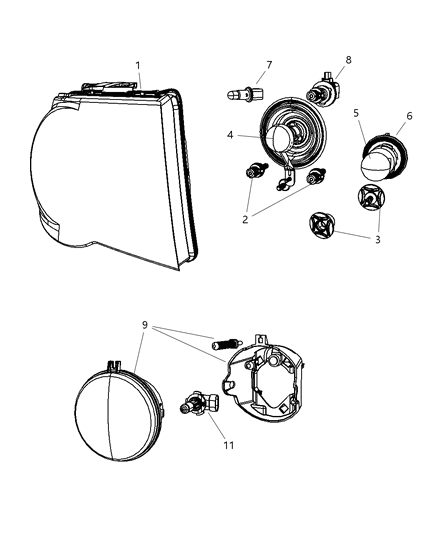 1
7
8
4
5
6
2
3
9
11