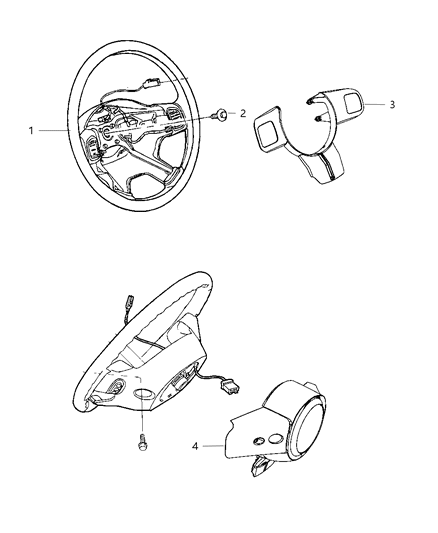 1
2
3
4