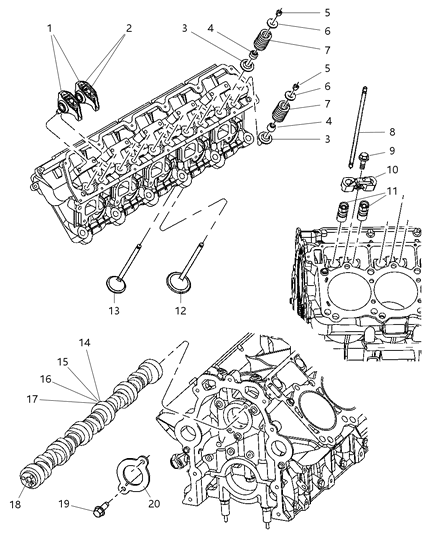 1
2
3
4
5
6
7
5
6
7
4
3
8
9
10
11
13
12
14
15
16
17
18
19
20