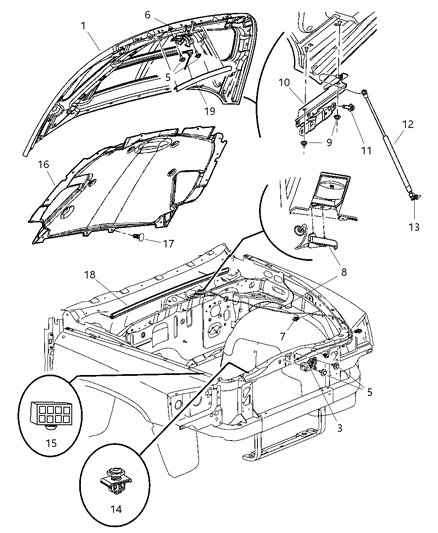 1
6
5
19
10
9
11
12
13
16
17
8
18
7
5
3
15
14