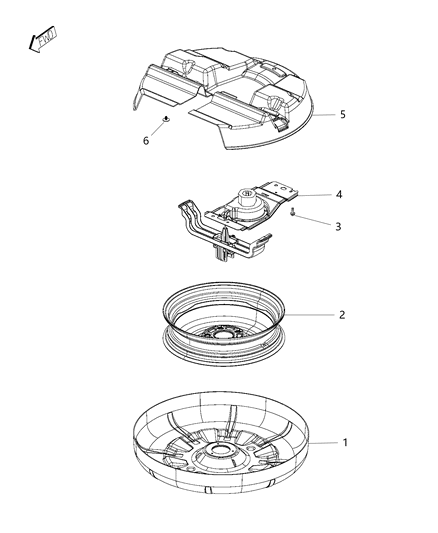 FWD

5

6

4

3

2

1