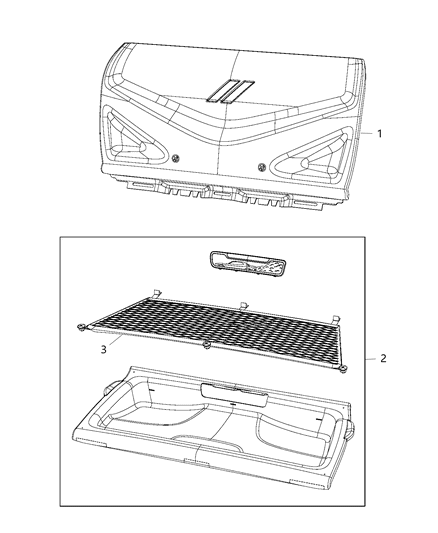 1

3

2