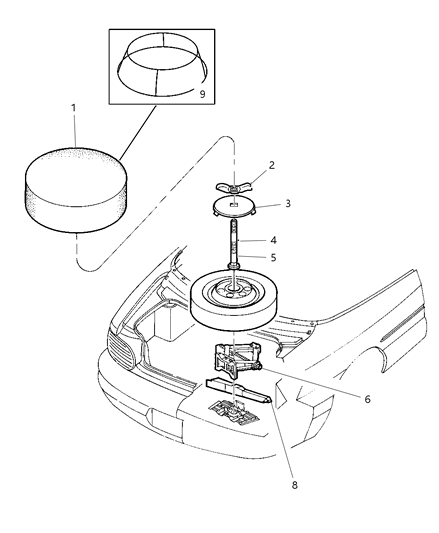 9
1
2
3
4
5
6
8