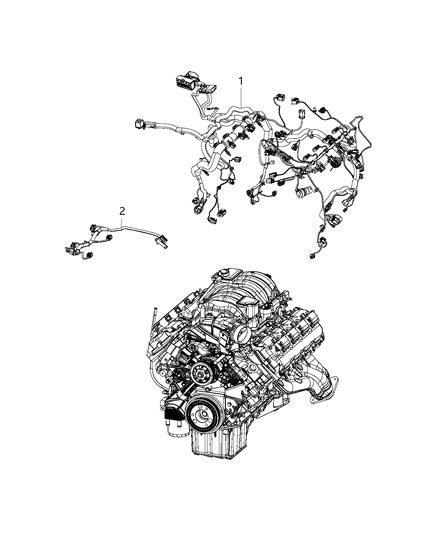 1

2