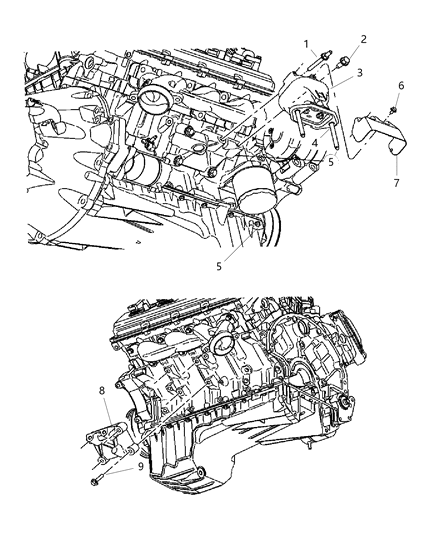 1
2
3
6
4
5
7
5
8
9