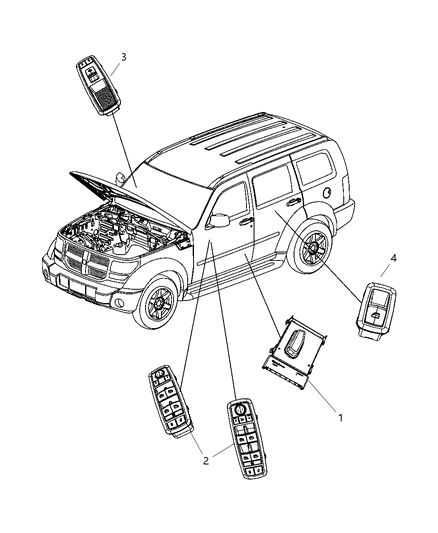 3
4
1
2