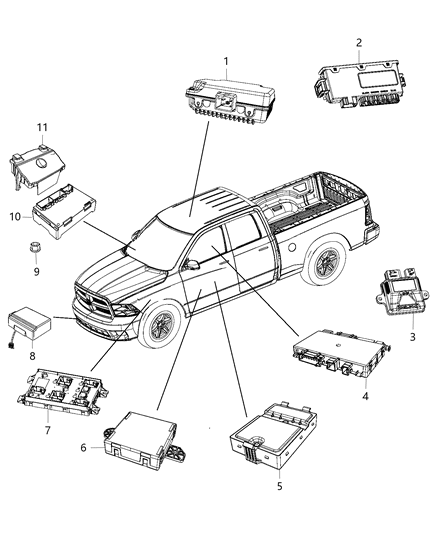 1
2
11
10
9
3
8
4
7
6
5