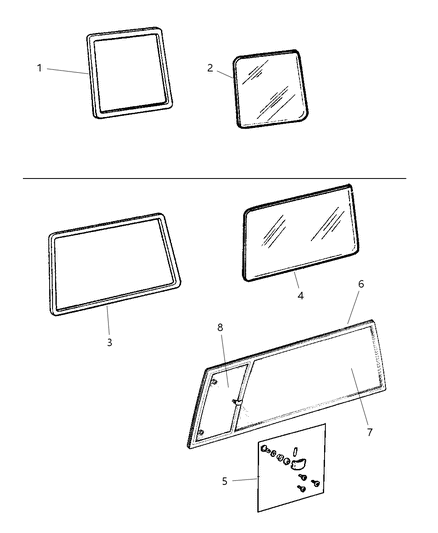 1
2
3
4
6
8
7
5