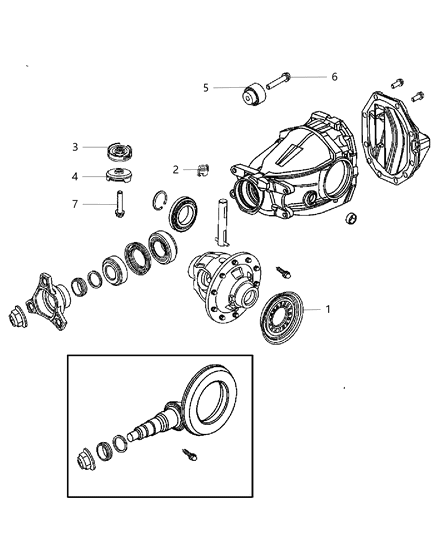 5
6
3
2
4
7
1