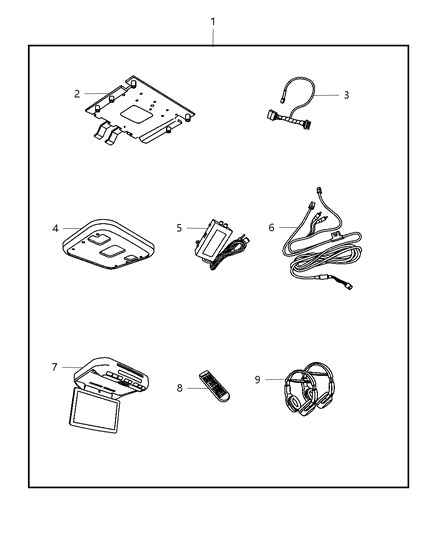 1
2
3
4
5
6
7
8
9