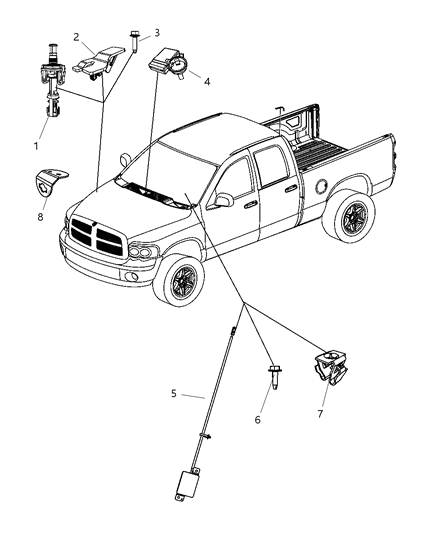 2
3
4
1
8
5
6
7