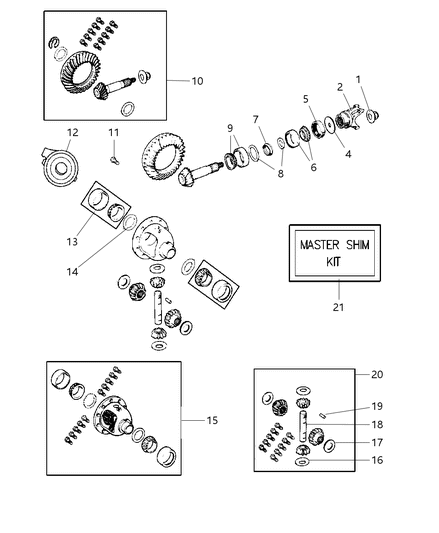 10
1
2
5
7
9
12
11
4
6
8
13
14
MASTER SHIM KIT
21
15
20
19
18
17
16