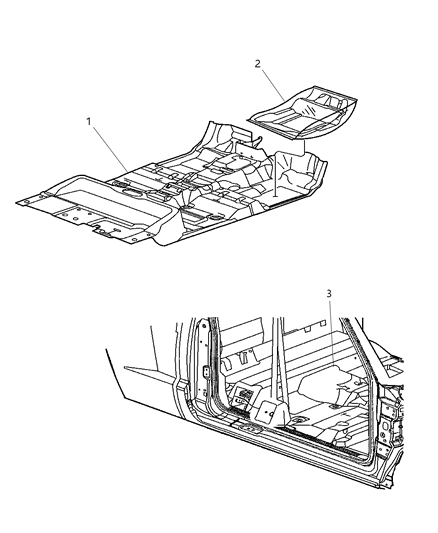 2
1
3