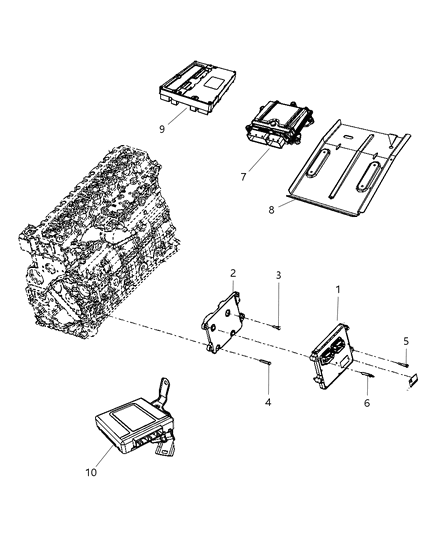 9
7
8
2
3
1
5
4
6
10