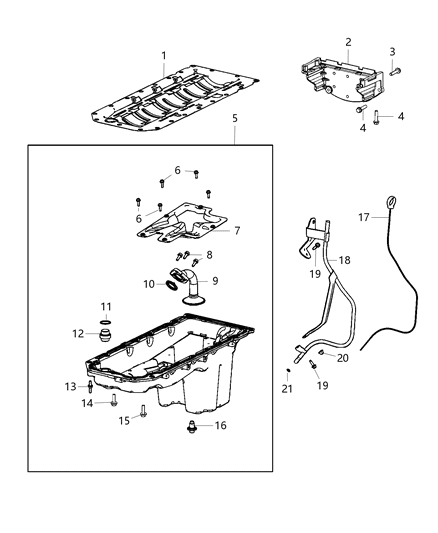 1
2
3
4
4
5
6
6
7
8
9
10
11
12
13
14
15
16
17
18
19
20
21
19