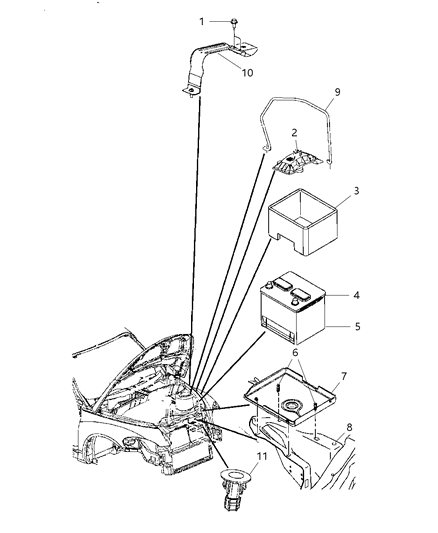 1
10
9
2
3
4
5
6
7
8
11