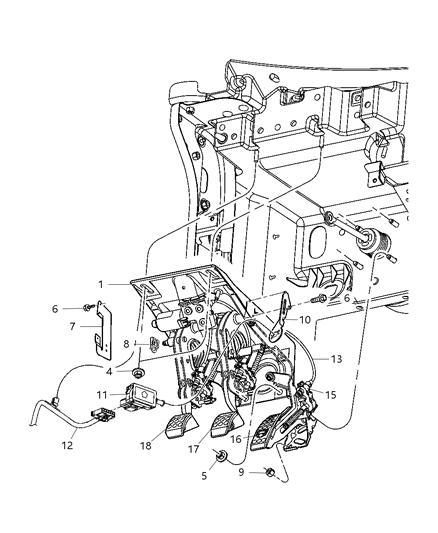 1
6
7
8
4
11
12
18
17
5
9
16
15
13
10
6