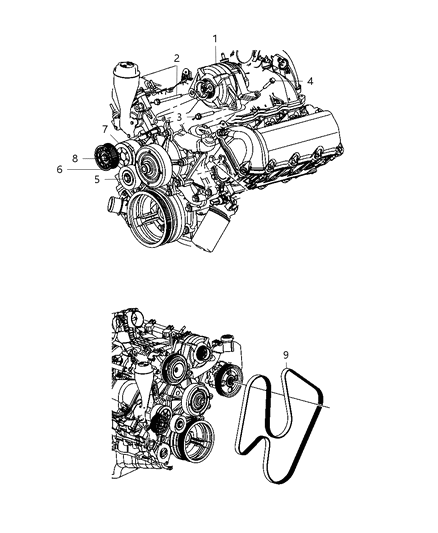 1
2
4
3
7
8
6
5
9