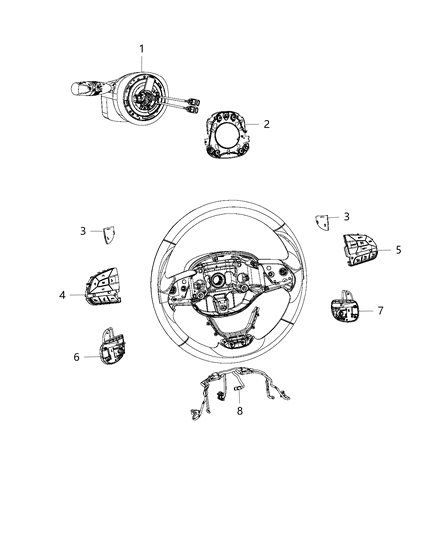 1
2
3
3
5
4
7
6
8