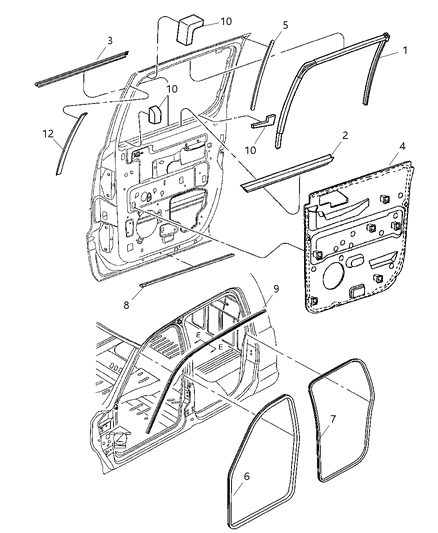 10
3
5
1
10
12
10
2
4
8
9
E
E
7
6