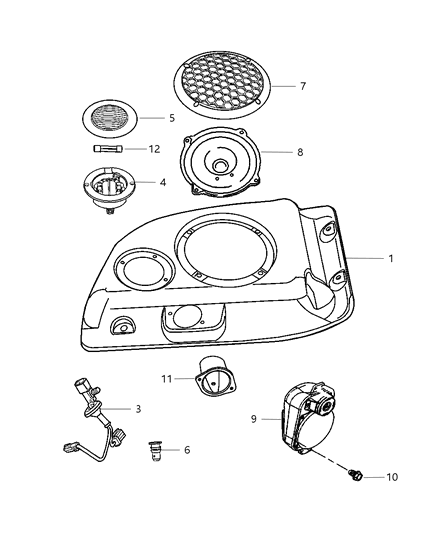 7
5
12
8
4
1
11
3
9
6
10