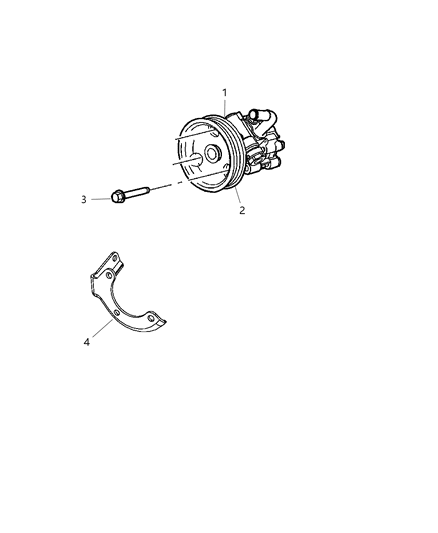 1

3

2

4